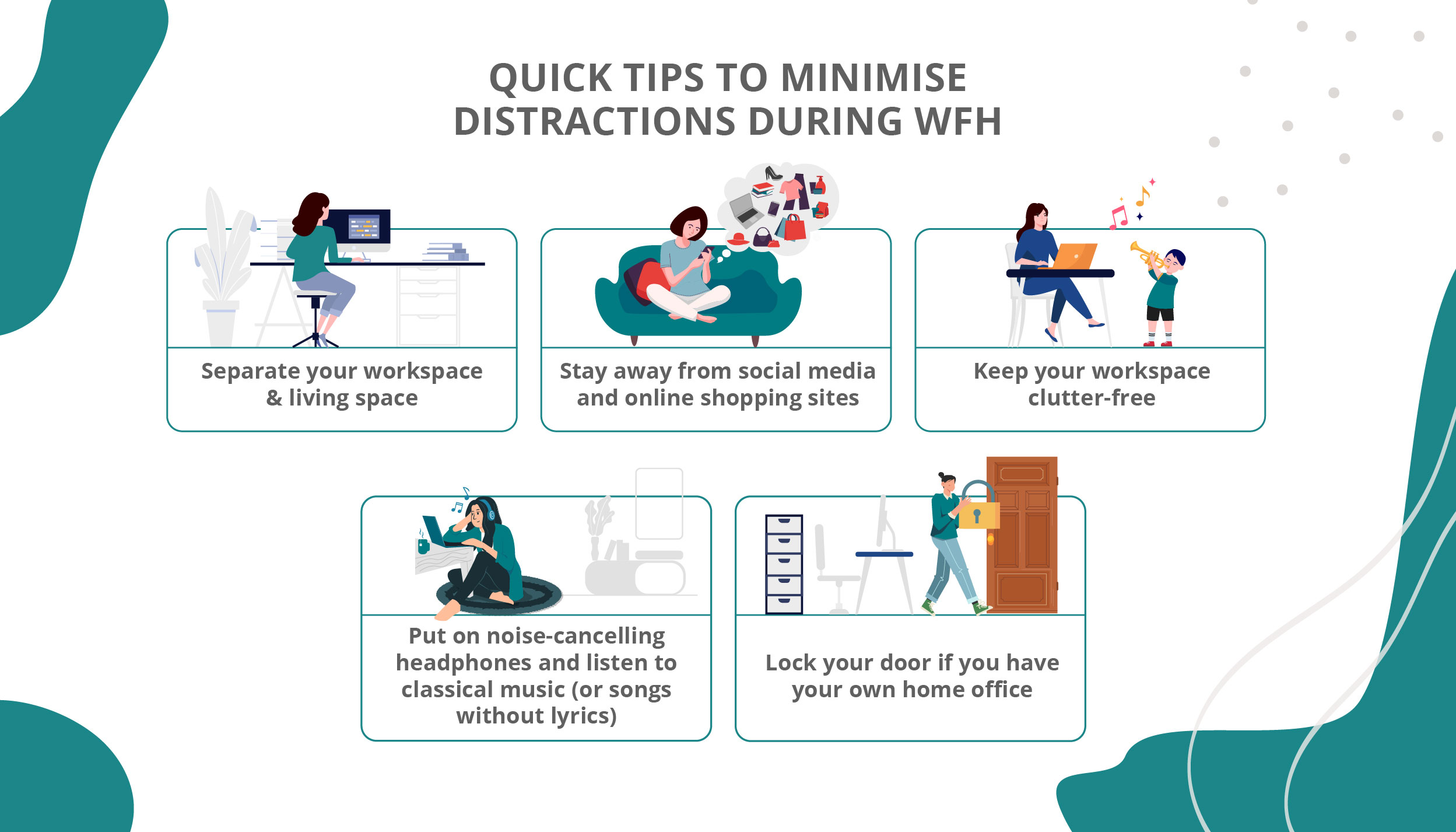 QUICK TIPS TO MINIMISE DISTRACTIONS DURING WFH

Separate your workspace & living space

Stay away from social media and online shopping sites

Keep your workspace clutter-free

Put on noise-cancelling headphones and listen to classical music (or songs without lyrics)

Lock your door if you have your own home office